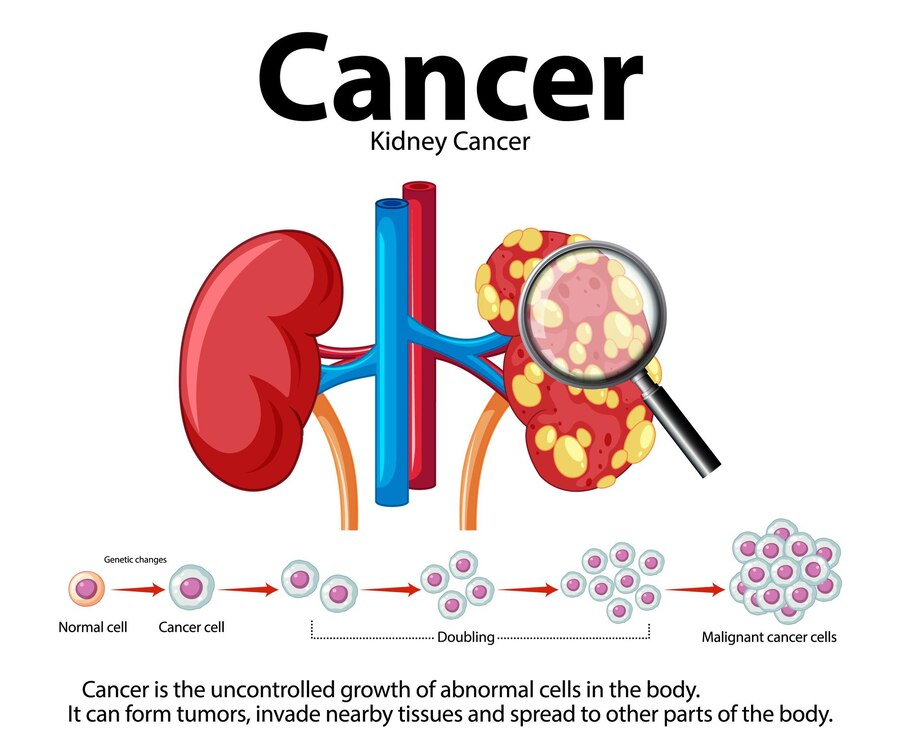 Cancer
Kidney Cancer

Genetic changes

Normal cell
Cancer cell
Doubling
Malignant cancer cells

Cancer is the uncontrolled growth of abnormal cells in the body.
It can form tumors, invade nearby tissues and spread to other parts of the body.